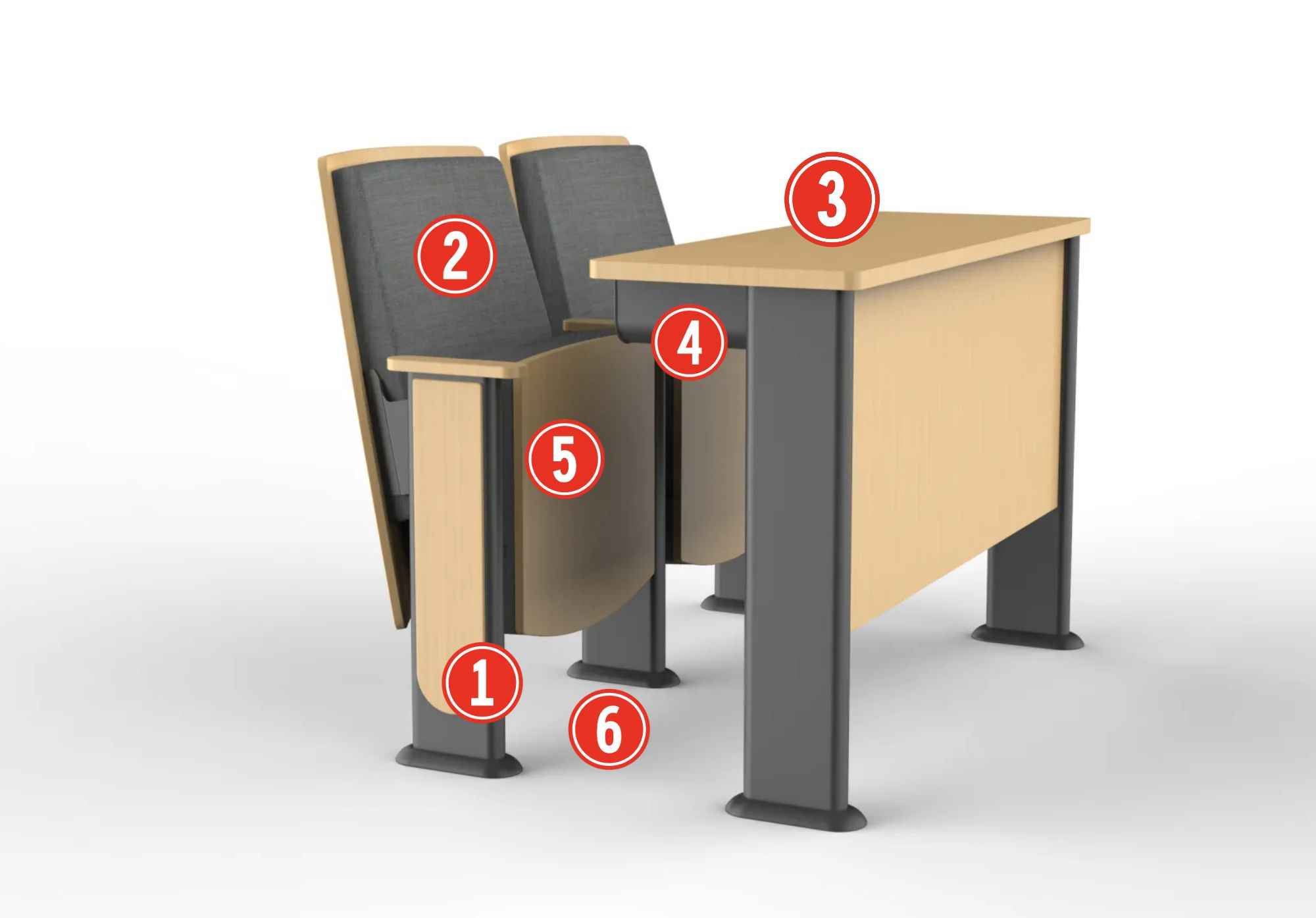 3
2
4
5
1
6